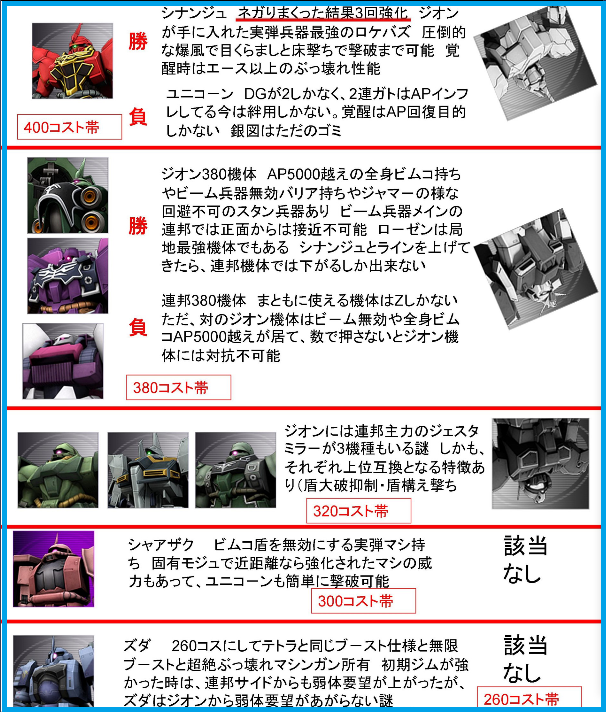 勝

シナンジュ ネガりまくった結果3回強化 ジオンが手に入れた実弾兵器最強のロケバズ 圧倒的な爆風で目くらましと床撃ちで撃破まで可能 覚醒時はエース以上のぶっ壊れ性能

負

ユニコーン DGが2しかなく、2連ガトはAPインフレしてる今は絆用しかない。覚醒はAP回復目的しかない 銀図はただのゴミ

400コスト帯

勝

ジオン380機体 AP5000越えの全身ビムコ持ちやビーム兵器無効バリア持ちやジャマーの様な回避不可のスタン兵器あり ビーム兵器メインの連邦では正面からは接近不可能 ローゼンは局地最強機体でもある シナンジュとラインを上げてきたら、連邦機体では下がるしか出来ない

負

連邦380機体 まともに使える機体はZしかない ただ、対のジオン機体はビーム無効や全身ビムコAP5000越えが居て、数で押さないとジオン機体には対抗不可能

380コスト帯

ジオンには連邦主力のジェスタミラーが3機種もいる謎 しかも、それぞれ上位互換となる特徴あり(盾大破抑制・盾構え撃ち

320コスト帯

シャアザク ビムコ盾を無効にする実弾マシ持ち 固有モジュで近距離なら強化されたマシの威力もあって、ユニコーンも簡単に撃破可能

該当なし

300コスト帯

ズダ 260コスにしてテトラと同じブースト仕様と無限ブーストと超絶ぶっ壊れマシンガン所有 初期ジムが強かった時は、連邦サイドからも弱体要望が上がったが、ズダはジオンから弱体要望があがらない謎

該当なし

260コスト帯